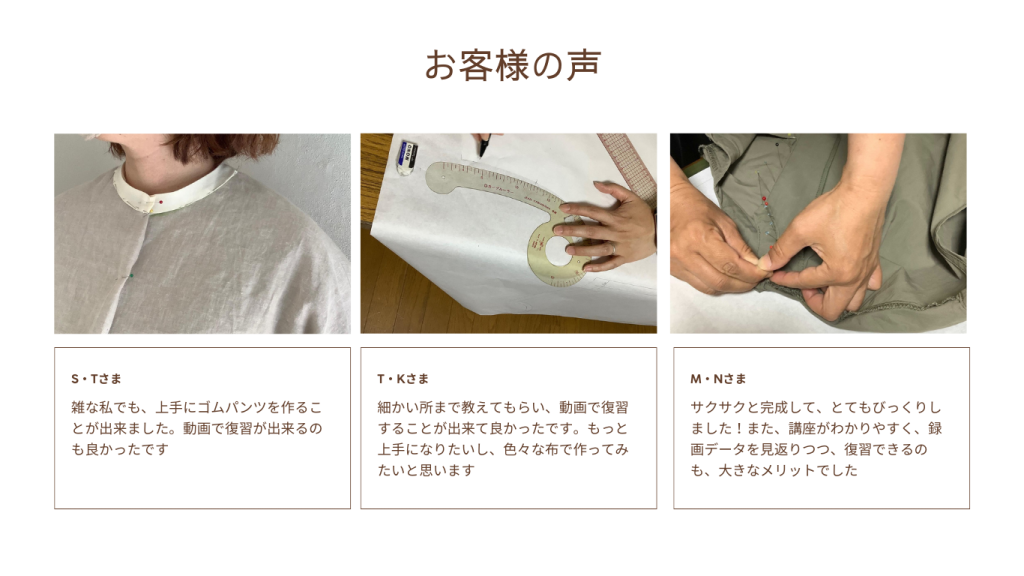 お客様の声

S・Tさま

雑な私でも、上手にゴムパンツを作ることが出来ました。動画で復習が出来るのも良かったです

T・Kさま

細かい所まで教えてもらい、動画で復習することが出来て良かったです。もっと上手になりたいし、色々な布で作ってみたいと思います

M・Nさま

サクサクと完成して、とてもびっくりしました！また、講座がわかりやすく、録画データを見返りつつ、復習できるのも、大きなメリットでした